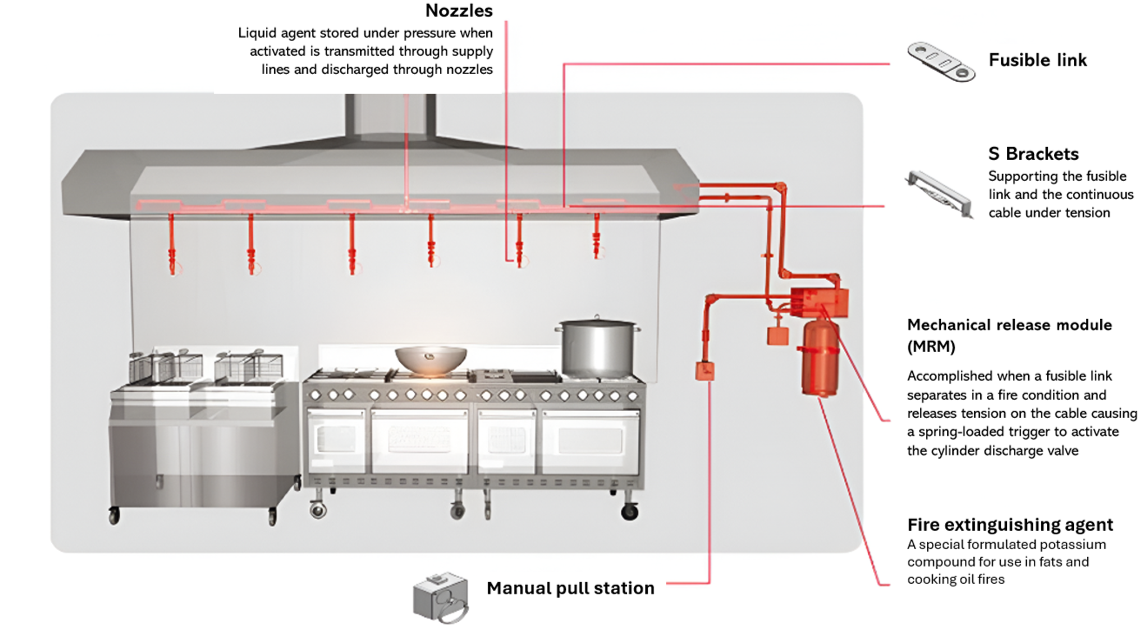 Nozzles
Liquid agent stored under pressure when activated is transmitted through supply lines and discharged through nozzles

Fusible link

S Brackets
Supporting the fusible link and the continuous cable under tension

Mechanical release module (MRM)
Accomplished when a fusible link separates in a fire condition and releases tension on the cable causing a spring-loaded trigger to activate the cylinder discharge valve

Fire extinguishing agent
A special formulated potassium compound for use in fats and cooking oil fires

Manual pull station